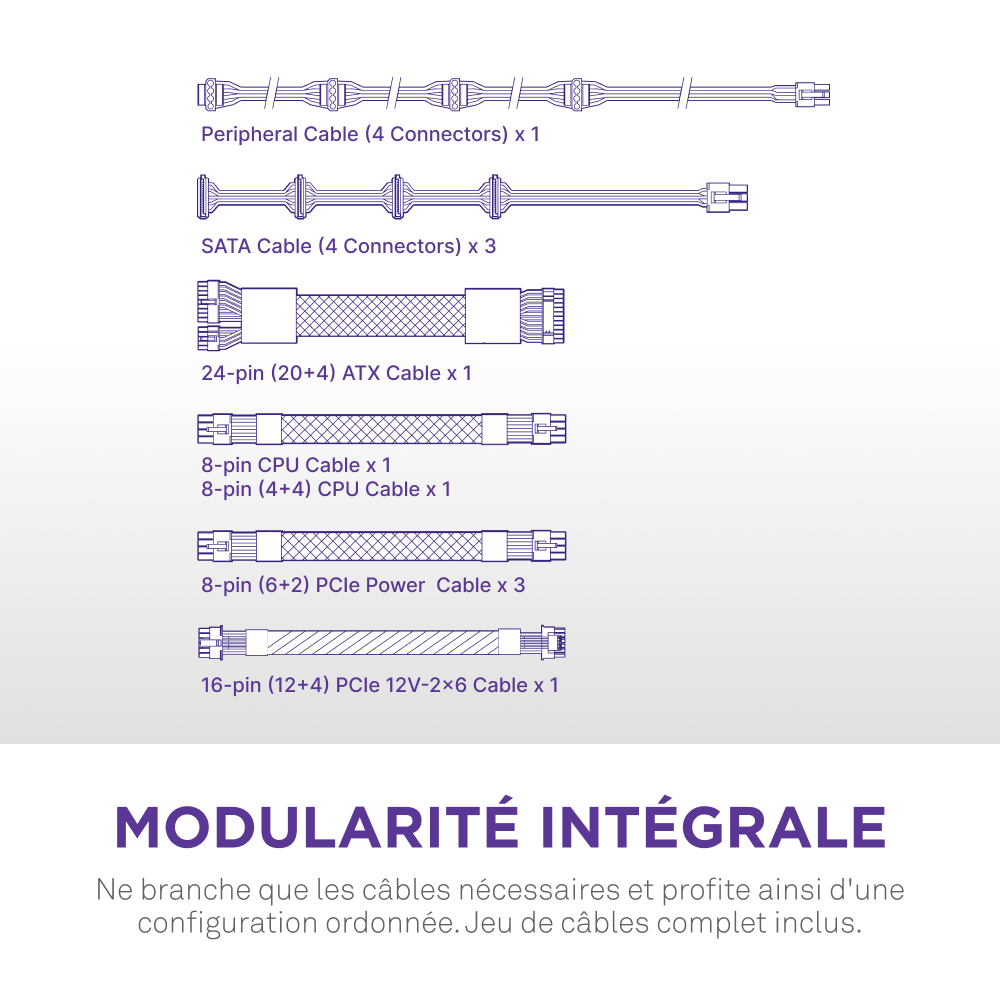 Peripheral Cable (4 Connectors) x 1

SATA Cable (4 Connectors) x 3

24-pin (20+4) ATX Cable x 1

8-pin CPU Cable x 1
8-pin (4+4) CPU Cable x 1

8-pin (6+2) PCIe Power Cable x 3

16-pin (12+4) PCIe 12V-2×6 Cable x 1

MODULARITÉ INTÉGRALE

Ne branche que les câbles nécessaires et profite ainsi d'une configuration ordonnée. Jeu de câbles complet inclus.